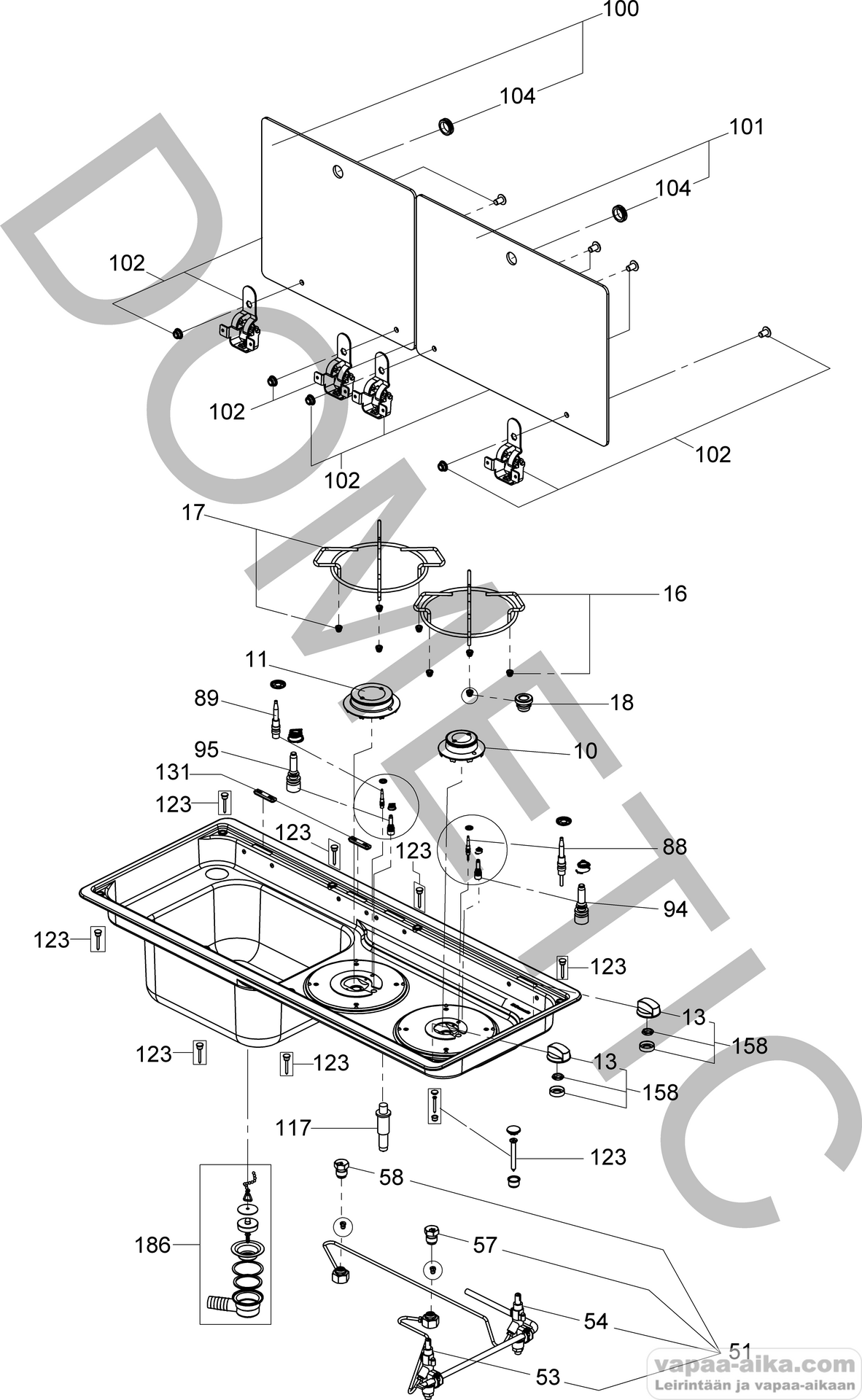 DOMETIC

100
104
101
104
102
102
102
102
17
16
11
89
18
95
10
131
123
123
123
88
94
123
123
13
158
123
123
13
158
117
123
58
186
57
54
51
53

vapaa-aika.com
Leirintään ja vapaa-aikaan